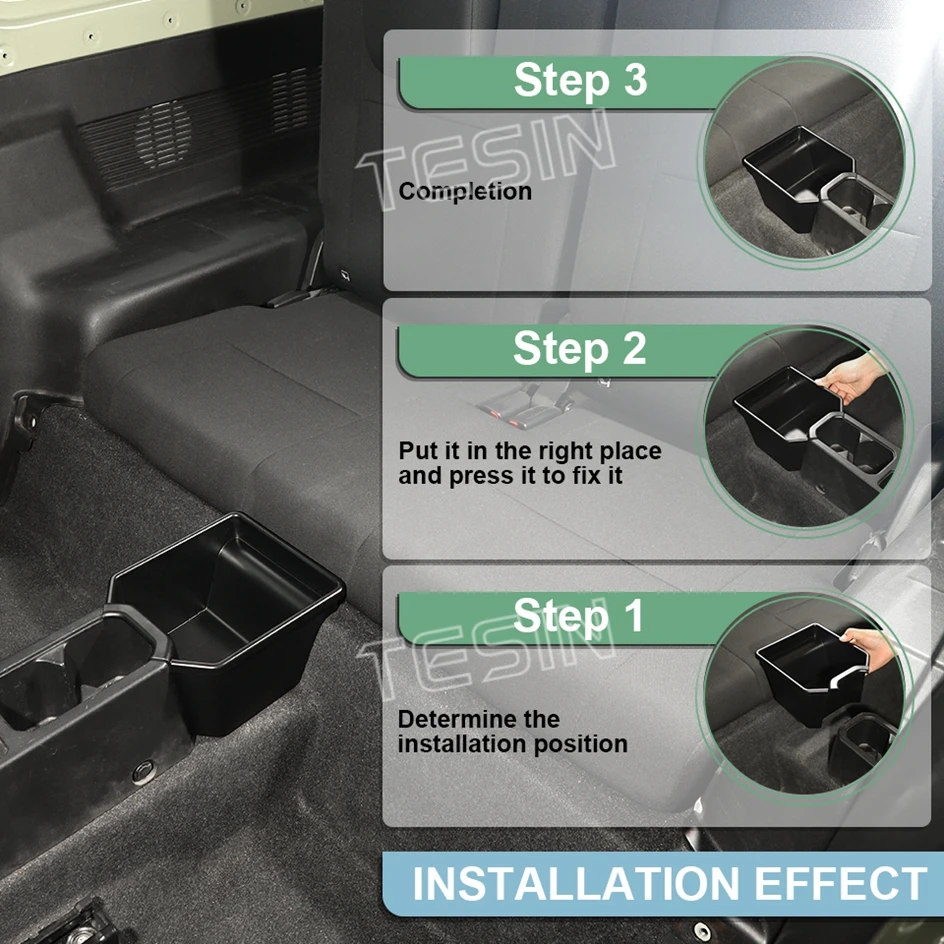 Step 3

TESIN

Completion

Step 2

Put it in the right place and press it to fix it

Step 1

TESIN

Determine the installation position

INSTALLATION EFFECT