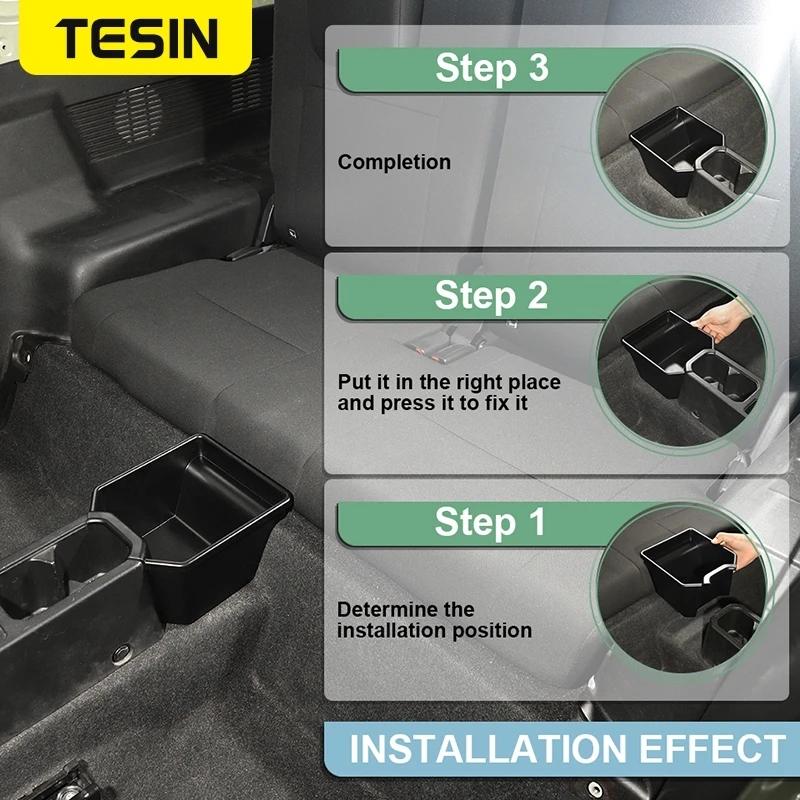 TESIN

Step 3

Completion

Step 2

Put it in the right place and press it to fix it

Step 1

Determine the installation position

INSTALLATION EFFECT