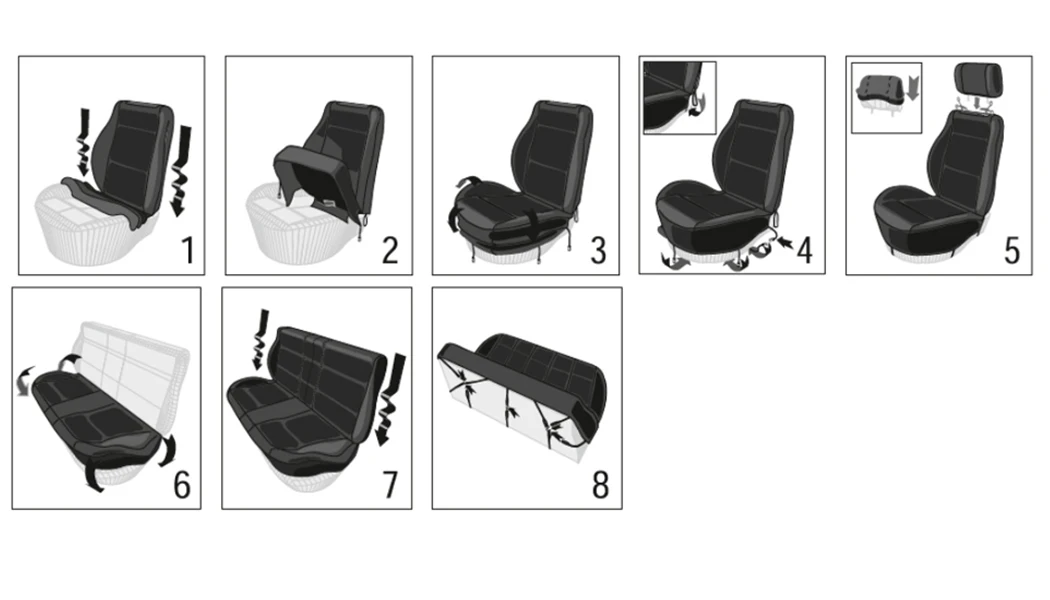 1

2

3

4

5

6

7

8