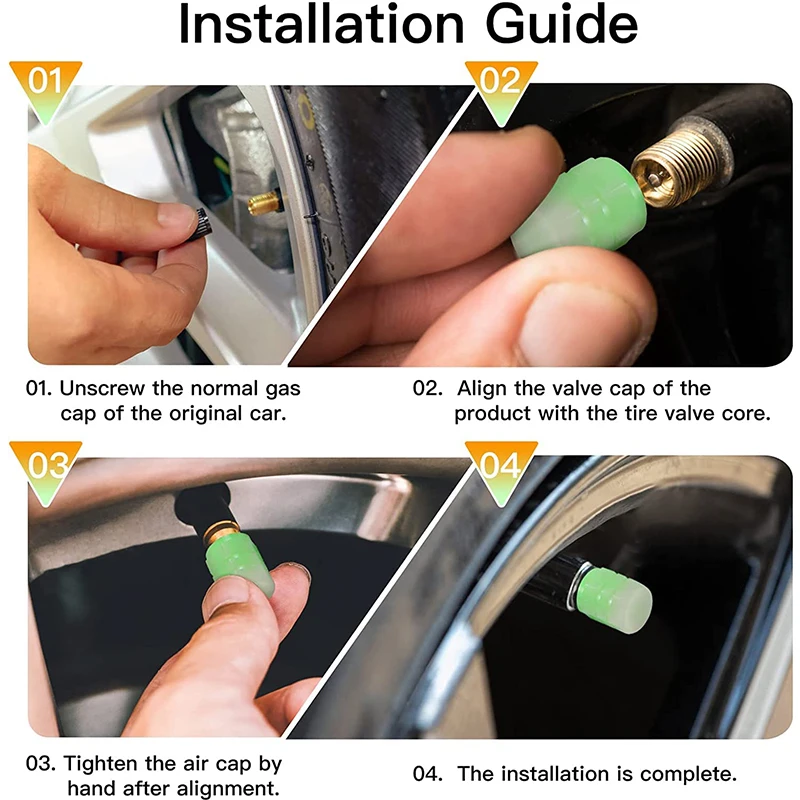 Installation Guide

01

02

01. Unscrew the normal gas cap of the original car.

02. Align the valve cap of the product with the tire valve core.

03

04

03. Tighten the air cap by hand after alignment.

04. The installation is complete.