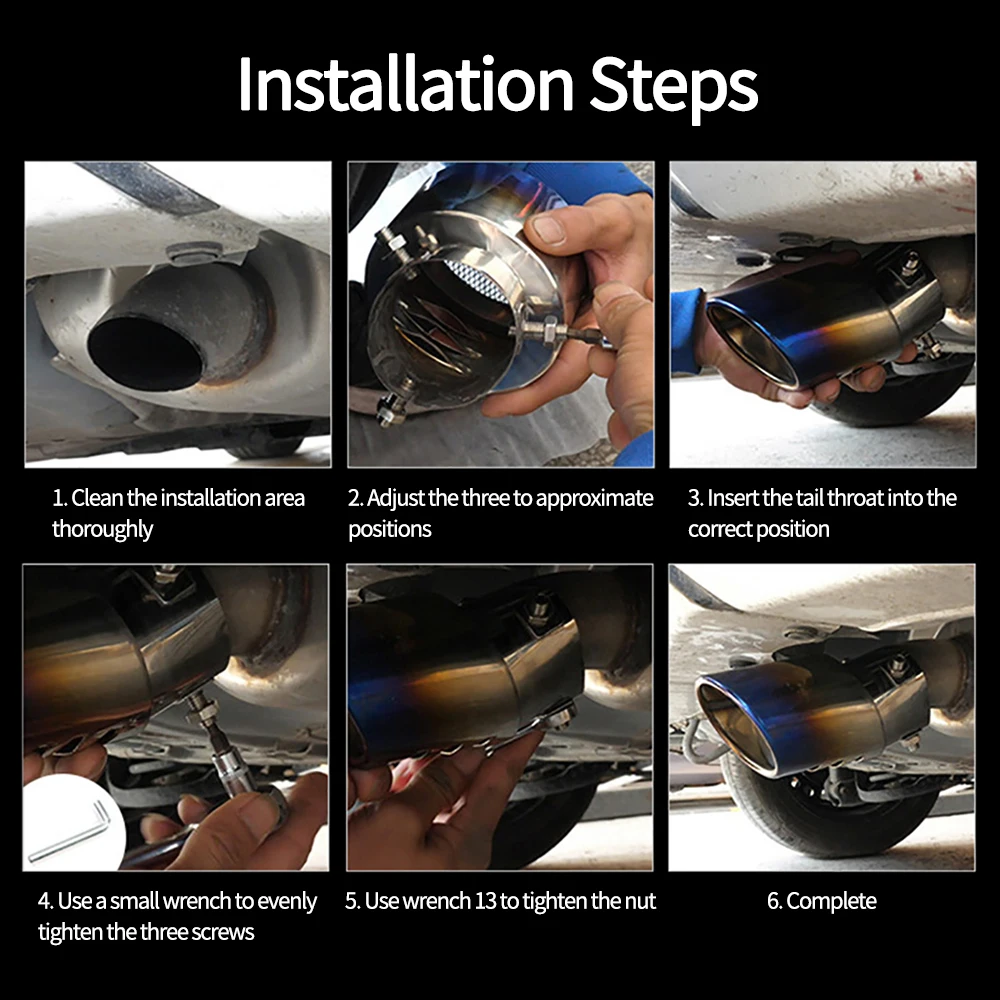 Installation Steps

1. Clean the installation area thoroughly

2. Adjust the three to approximate positions

3. Insert the tail throat into the correct position

4. Use a small wrench to evenly tighten the three screws

5. Use wrench 13 to tighten the nut

6. Complete