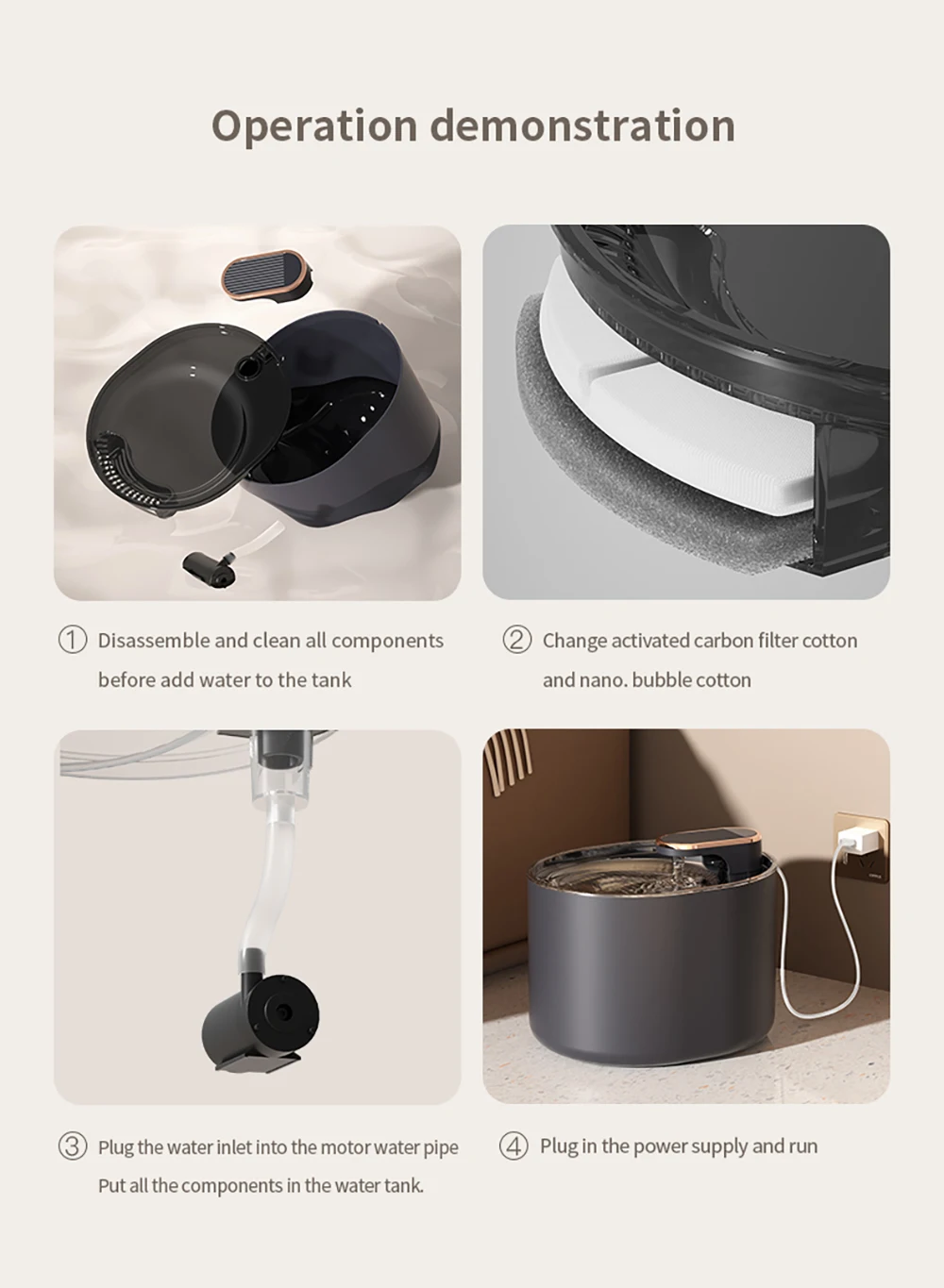 Operation demonstration

① Disassemble and clean all components before add water to the tank

② Change activated carbon filter cotton and nano. bubble cotton

③ Plug the water inlet into the motor water pipe
Put all the components in the water tank.

④ Plug in the power supply and run