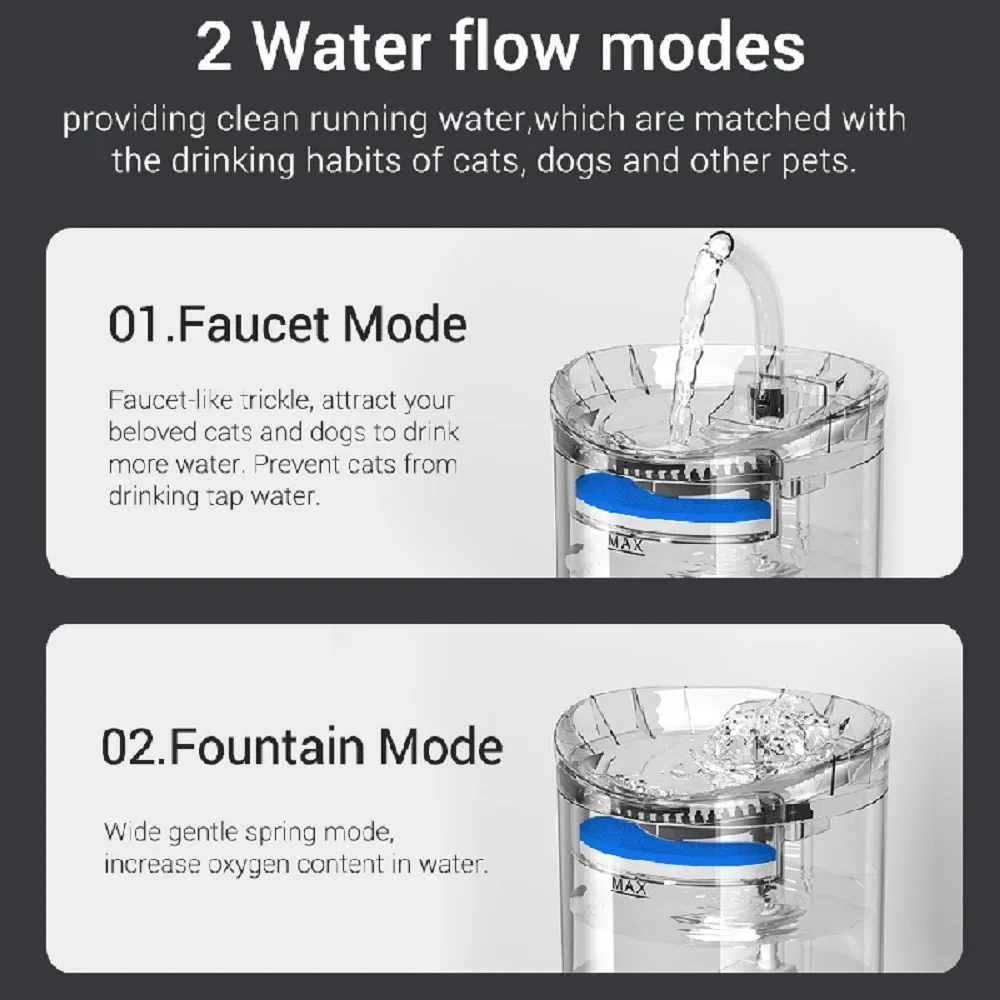 2 Water flow modes

providing clean running water,which are matched with the drinking habits of cats, dogs and other pets.

01.Faucet Mode

Faucet-like trickle, attract your beloved cats and dogs to drink more water. Prevent cats from drinking tap water.

MAX

02.Fountain Mode

Wide gentle spring mode, increase oxygen content in water.

MAX