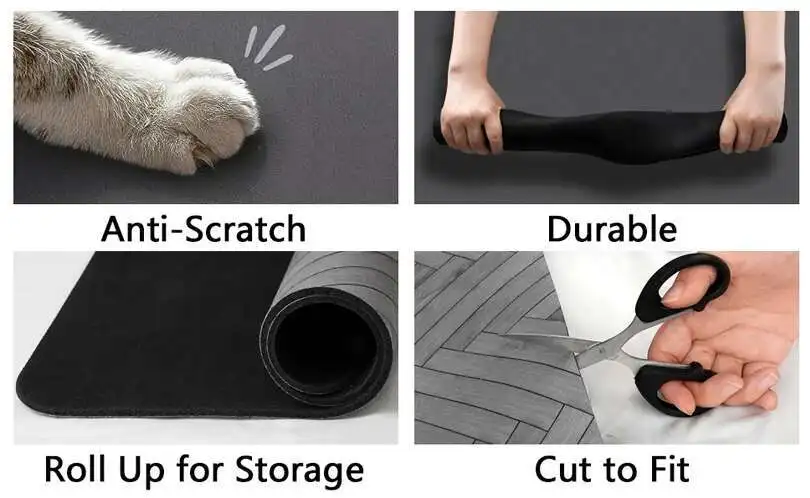 Anti-Scratch

Durable

Roll Up for Storage

Cut to Fit