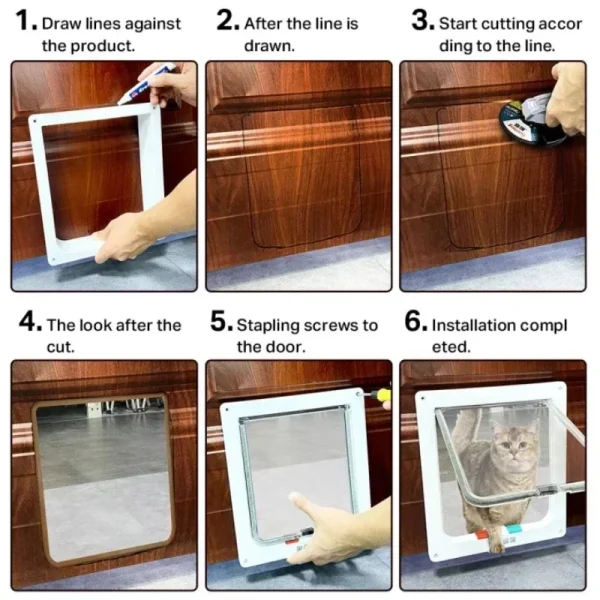 1. Draw lines against the product.

2. After the line is drawn.

3. Start cutting accor ding to the line.

4. The look after the cut.

5. Stapling screws to the door.

6. Installation compl eted.