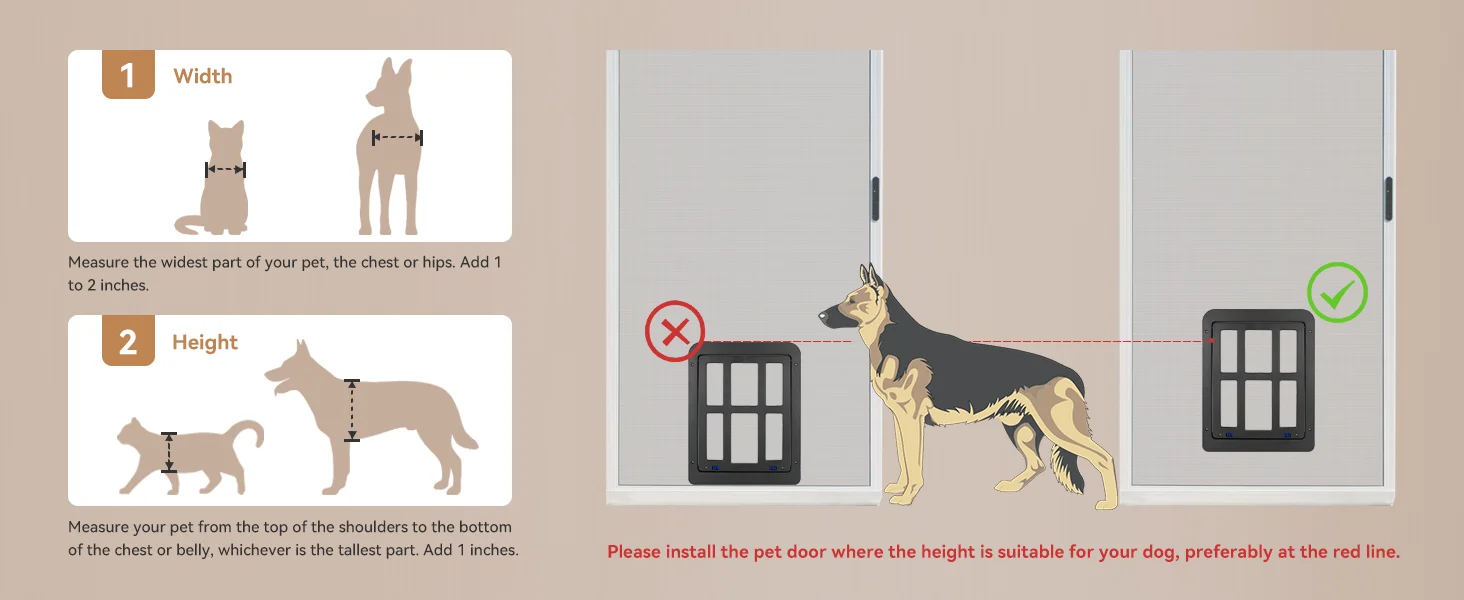 1 Width

Measure the widest part of your pet, the chest or hips. Add 1 to 2 inches.

2 Height

Measure your pet from the top of the shoulders to the bottom of the chest or belly, whichever is the tallest part. Add 1 inches.

Please install the pet door where the height is suitable for your dog, preferably at the red line.