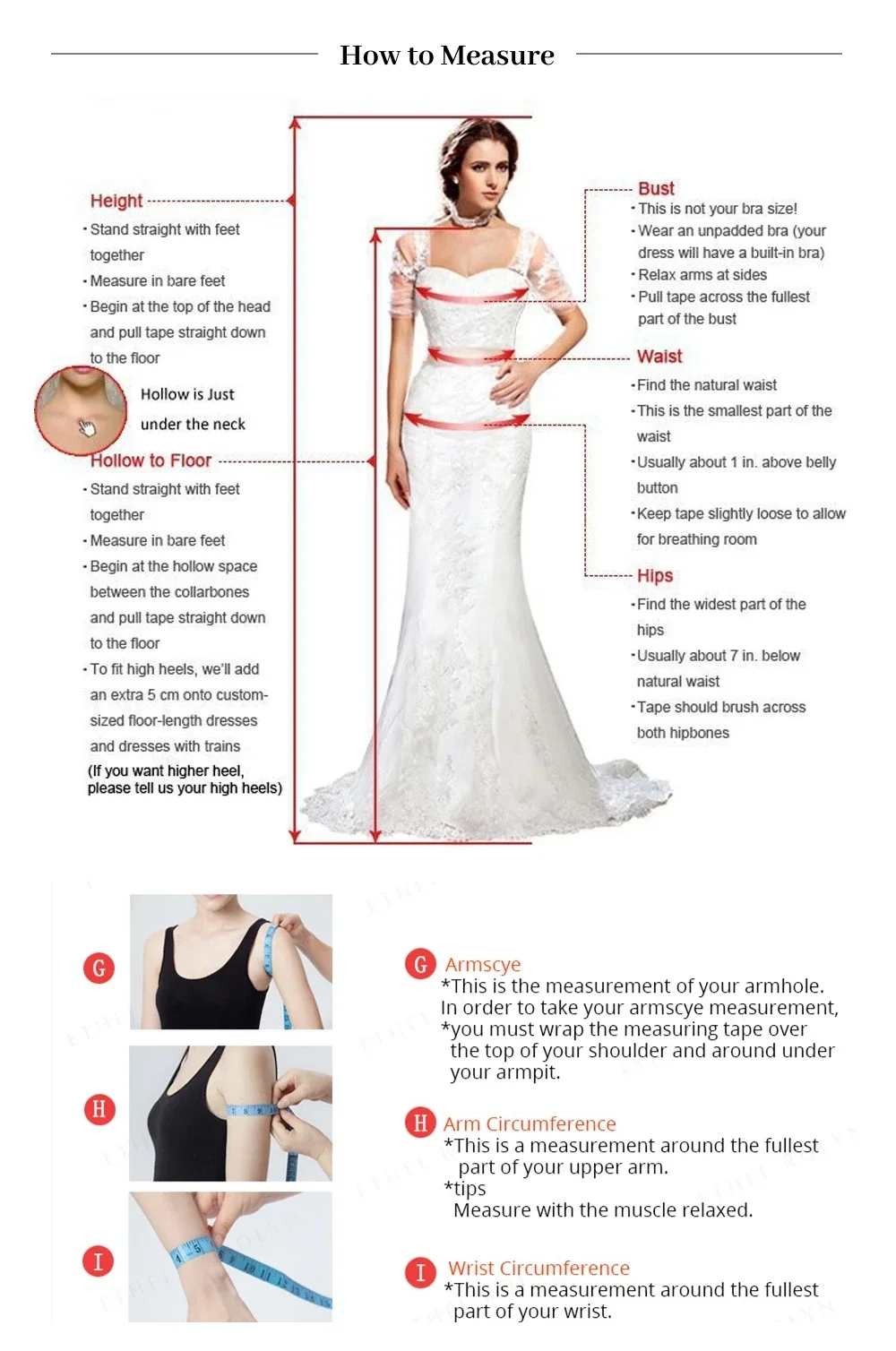 How to Measure

Height
· Stand straight with feet together
· Measure in bare feet
· Begin at the top of the head and pull tape straight down to the floor

Hollow is Just under the neck

Hollow to Floor
· Stand straight with feet together
· Measure in bare feet
· Begin at the hollow space between the collarbones and pull tape straight down to the floor
· To fit high heels, we'll add an extra 5 cm onto custom-sized floor-length dresses and dresses with trains
(If you want higher heel, please tell us your high heels)

Bust
· This is not your bra size!
· Wear an unpadded bra (your dress will have a built-in bra)
· Relax arms at sides
· Pull tape across the fullest part of the bust

Waist
· Find the natural waist
· This is the smallest part of the waist
· Usually about 1 in. above belly button
· Keep tape slightly loose to allow for breathing room

Hips
· Find the widest part of the hips
· Usually about 7 in. below natural waist
· Tape should brush across both hipbones

G

H

I

G Armscye
*This is the measurement of your armhole.
In order to take your armscye measurement,
*you must wrap the measuring tape over the top of your shoulder and around under your armpit.

H Arm Circumference
*This is a measurement around the fullest part of your upper arm.
*tips
Measure with the muscle relaxed.

I Wrist Circumference
*This is a measurement around the fullest part of your wrist.