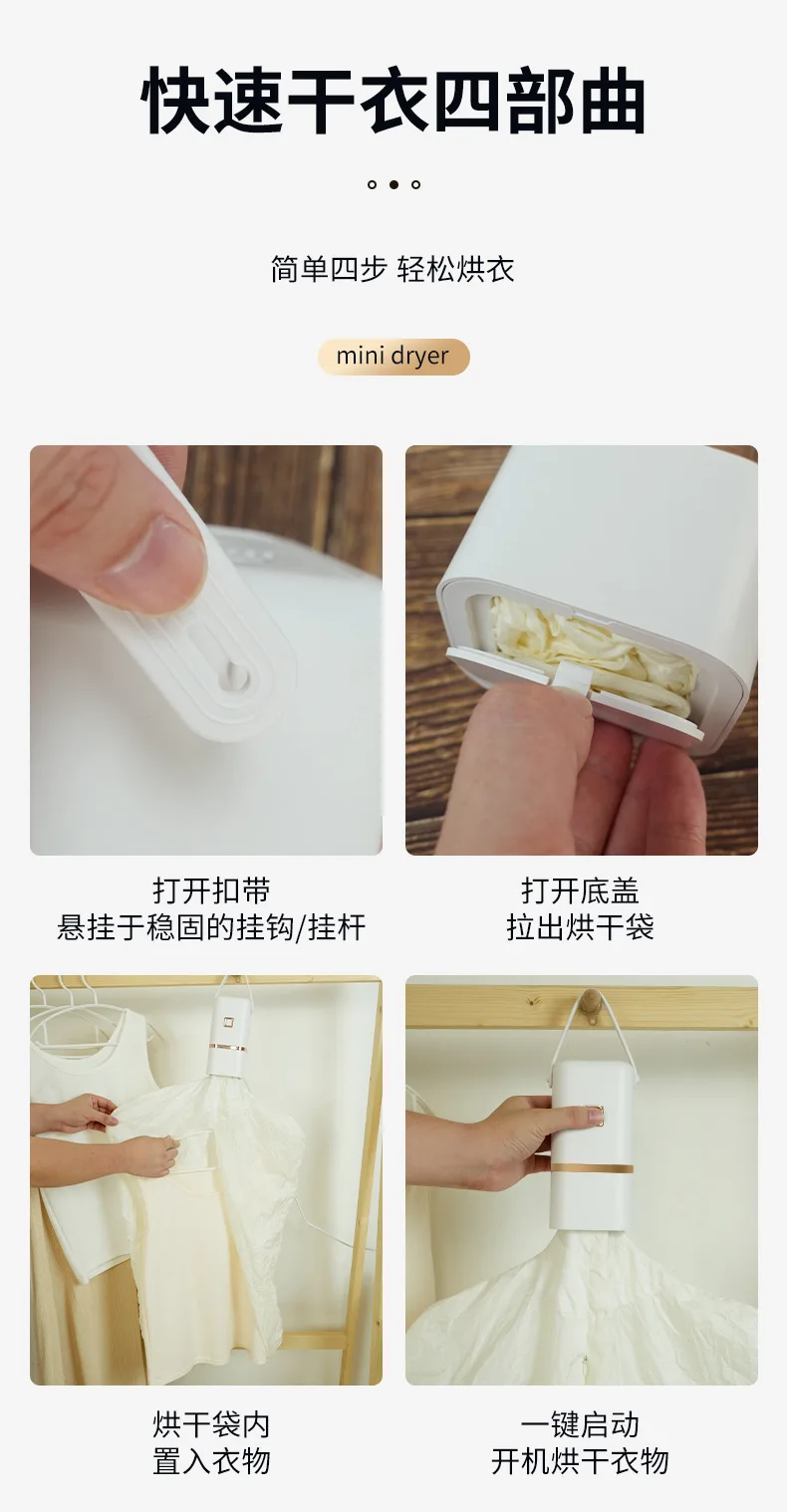 快速干衣四部曲

简单四步 轻松烘衣

mini dryer

打开扣带
悬挂于稳固的挂钩/挂杆

打开底盖
拉出烘干袋

烘干袋内
置入衣物

一键启动
开机烘干衣物