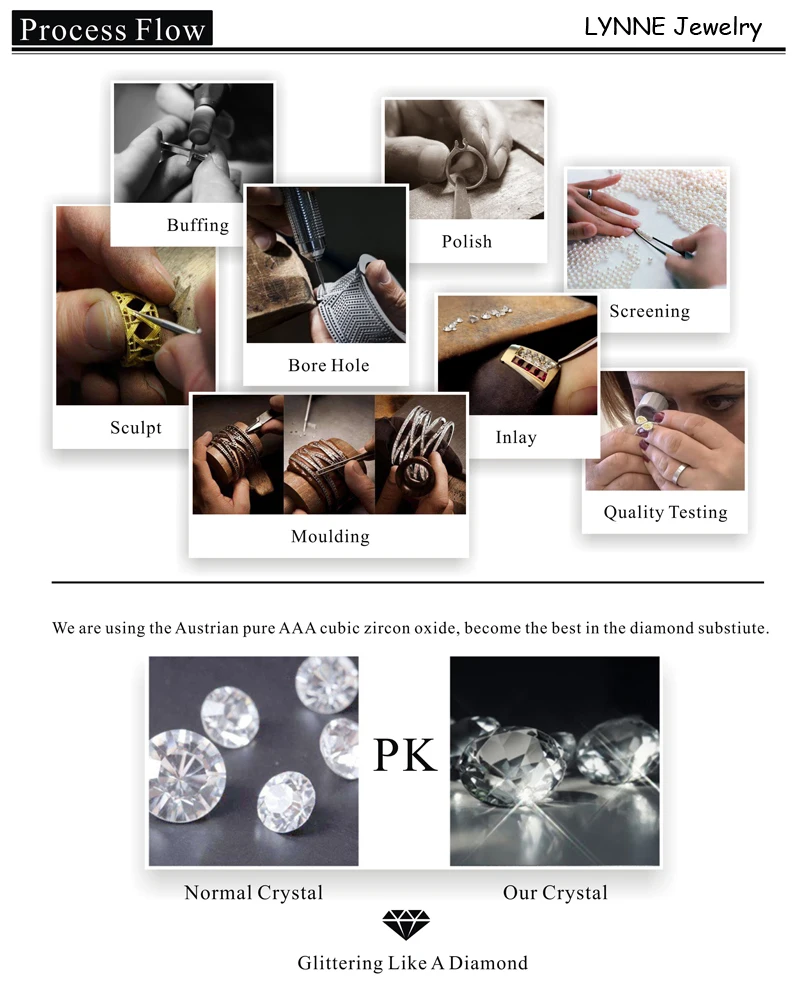 Process Flow

LYNNE Jewelry

Buffing

Polish

Screening

Sculpt

Bore Hole

Inlay

Quality Testing

Moulding

We are using the Austrian pure AAA cubic zircon oxide, become the best in the diamond substiute.

PK

Normal Crystal

Our Crystal

Glittering Like A Diamond