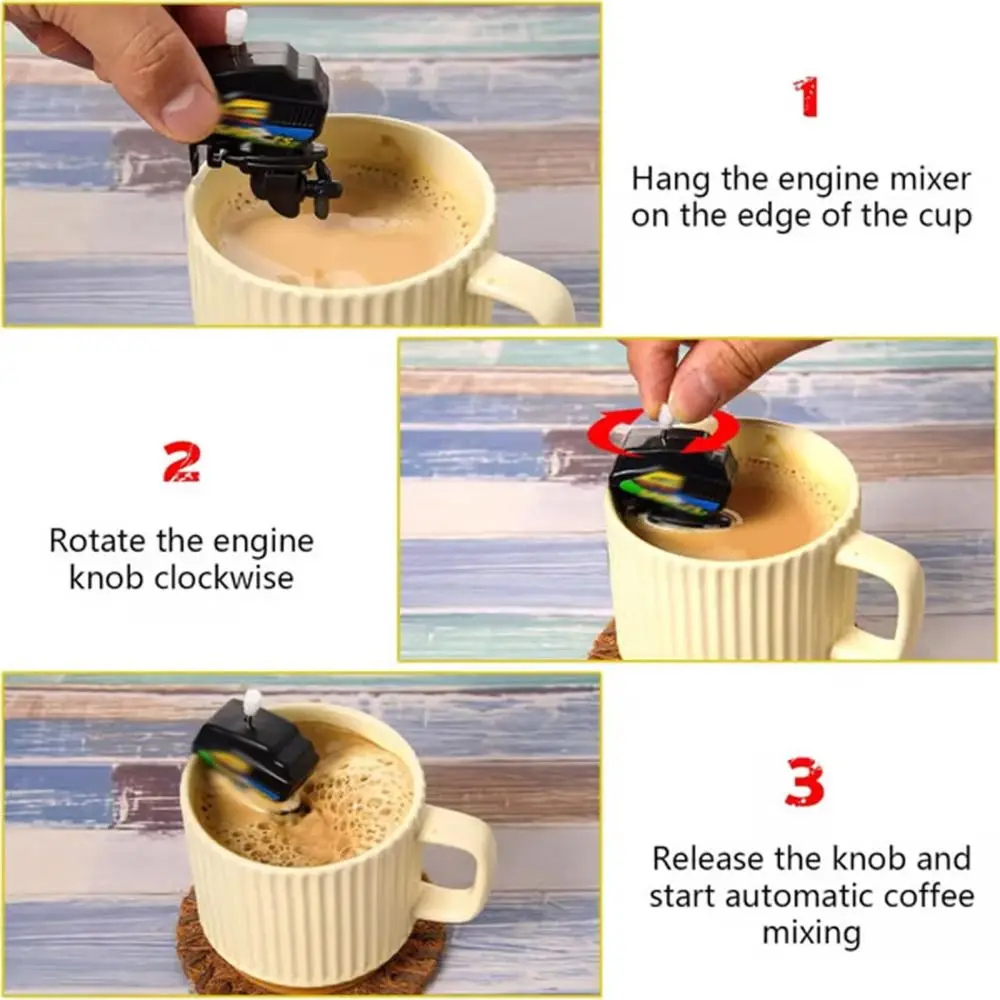 1

Hang the engine mixer on the edge of the cup

2

Rotate the engine knob clockwise

3

Release the knob and start automatic coffee mixing