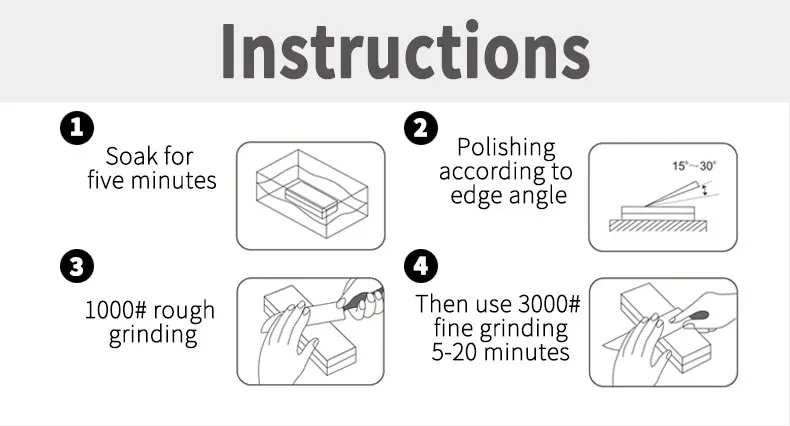 Instructions

1
Soak for five minutes

2
Polishing according to edge angle

15°～30°

3
1000# rough grinding

4
Then use 3000# fine grinding 5-20 minutes