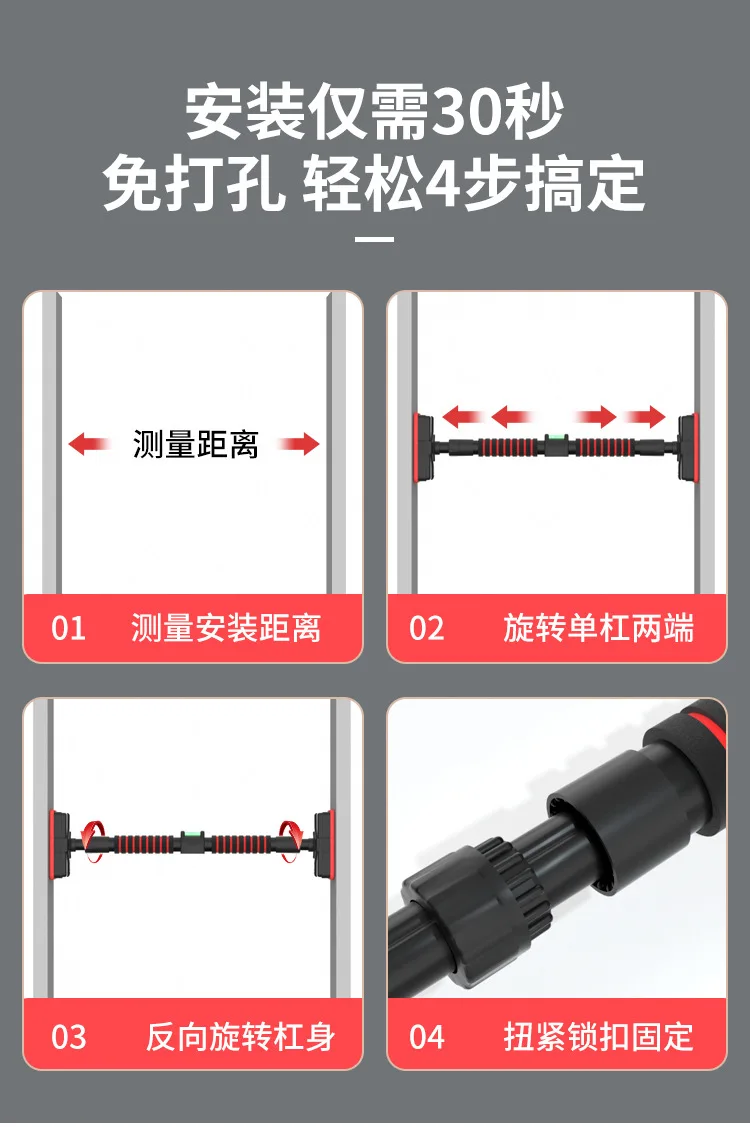 安装仅需30秒
免打孔 轻松4步搞定

测量距离

01 测量安装距离

02 旋转单杠两端

03 反向旋转杠身

04 扭紧锁扣固定