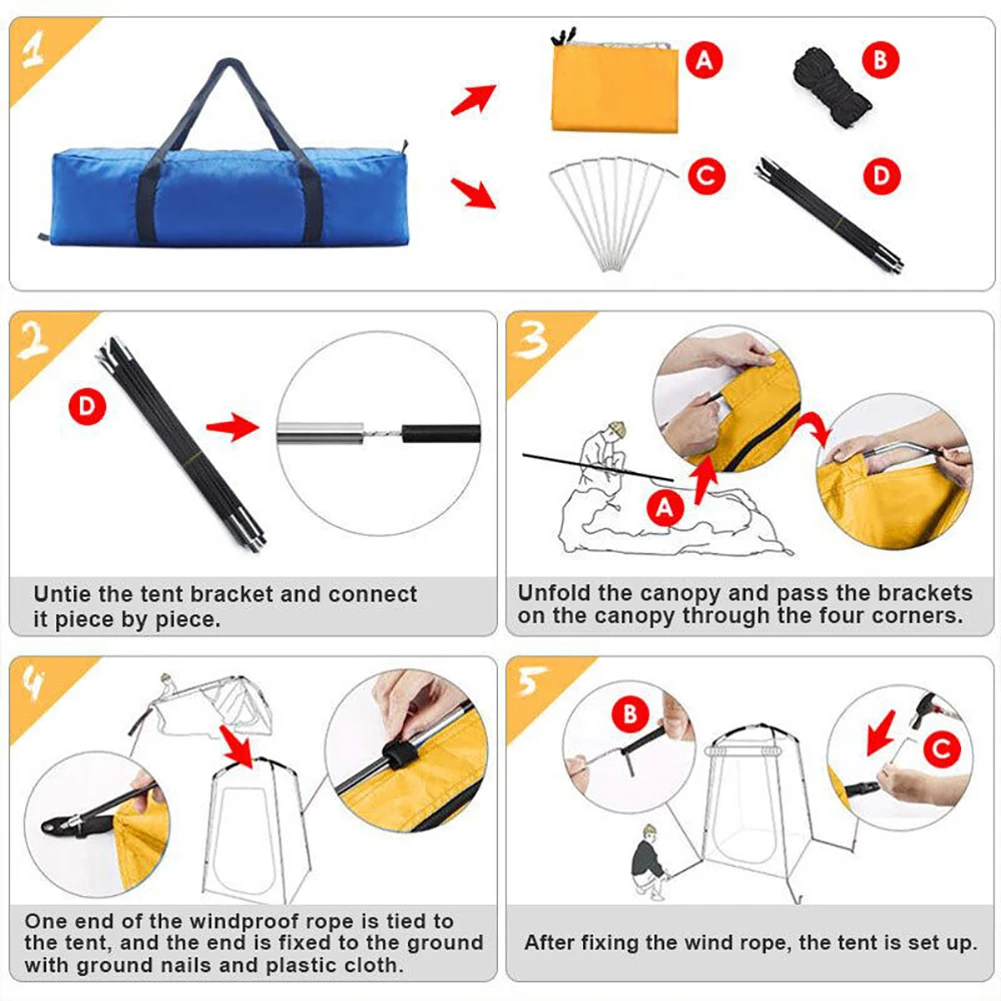 1

A

B

C

D

2

D

Untie the tent bracket and connect it piece by piece.

3

A

Unfold the canopy and pass the brackets on the canopy through the four corners.

4

One end of the windproof rope is tied to the tent, and the end is fixed to the ground with ground nails and plastic cloth.

5

B

C

After fixing the wind rope, the tent is set up.