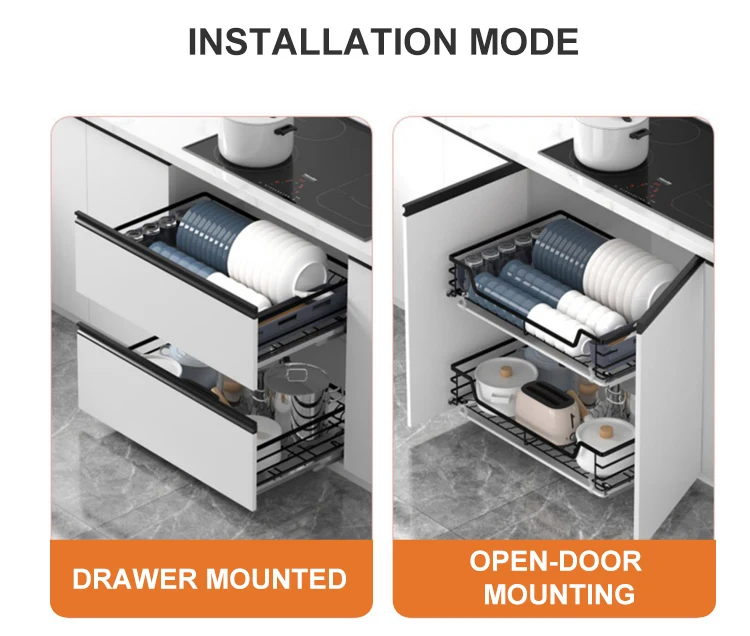 INSTALLATION MODE

DRAWER MOUNTED

OPEN-DOOR MOUNTING