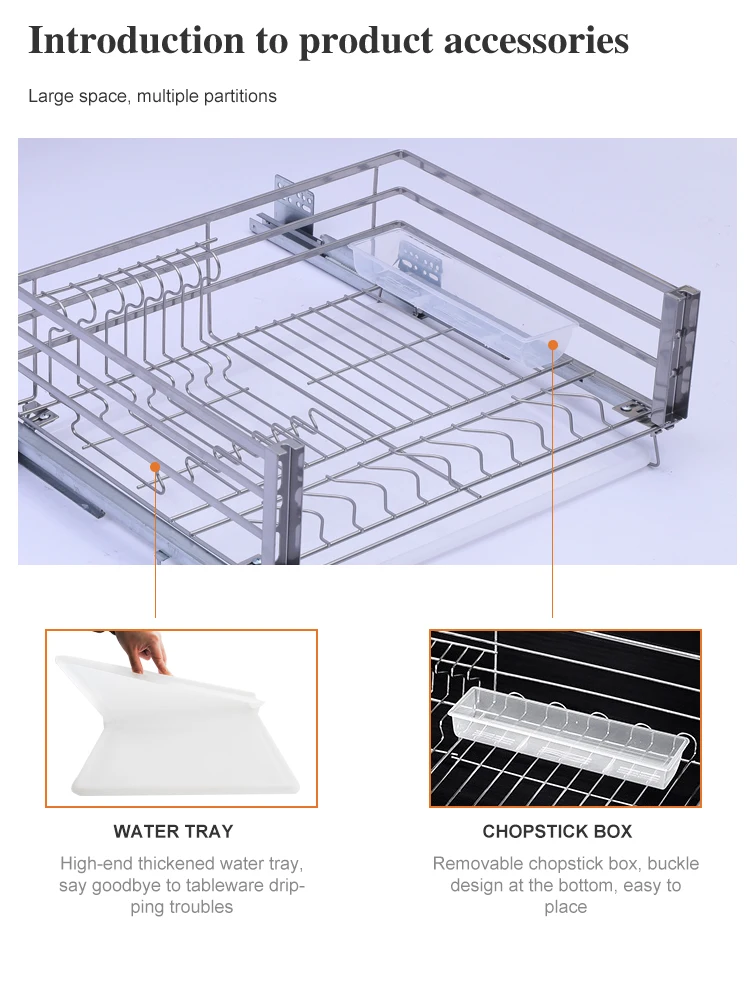 Introduction to product accessories

Large space, multiple partitions

WATER TRAY

High-end thickened water tray, say goodbye to tableware dripping troubles

CHOPSTICK BOX

Removable chopstick box, buckle design at the bottom, easy to place