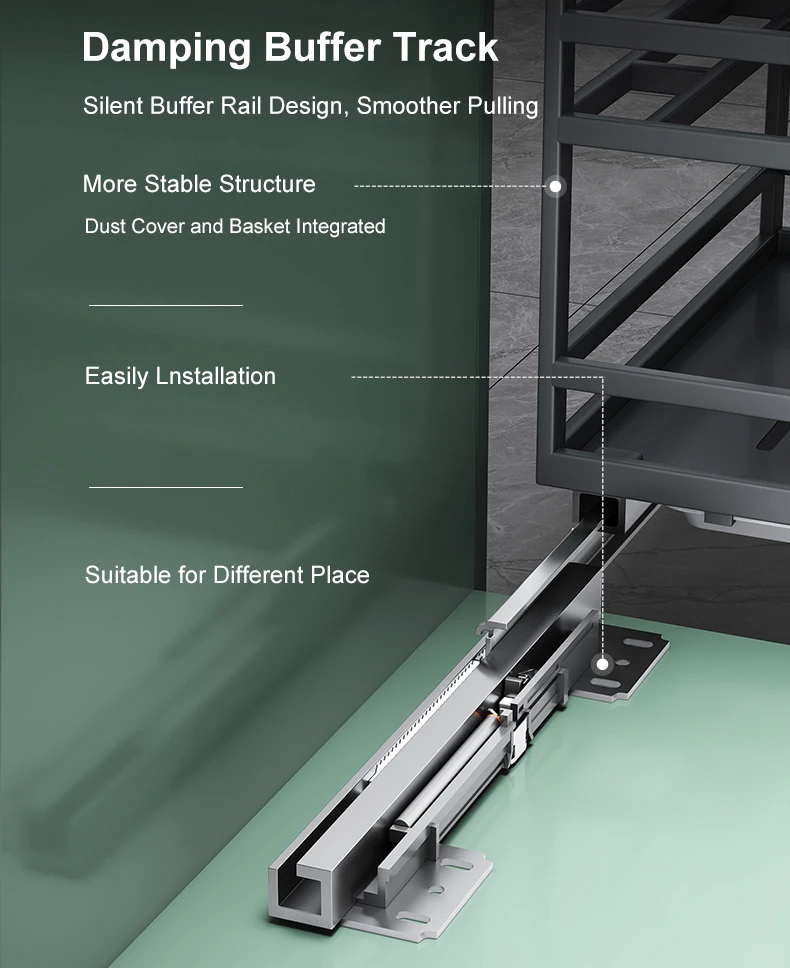 Damping Buffer Track

Silent Buffer Rail Design, Smoother Pulling

More Stable Structure

Dust Cover and Basket Integrated

Easily Lnstallation

Suitable for Different Place