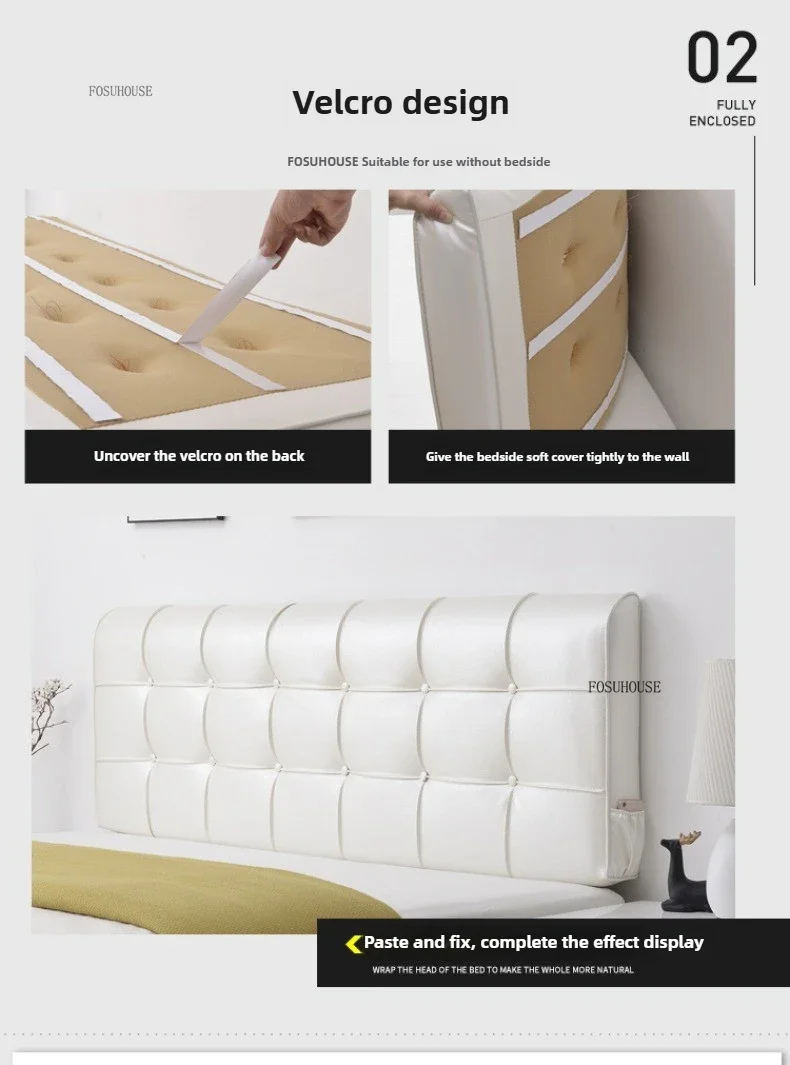 FOSUHOUSE

Velcro design

02

FULLY ENCLOSED

FOSUHOUSE Suitable for use without bedside

Uncover the velcro on the back

Give the bedside soft cover tightly to the wall

FOSUHOUSE

Paste and fix, complete the effect display

WRAP THE HEAD OF THE BED TO MAKE THE WHOLE MORE NATURAL